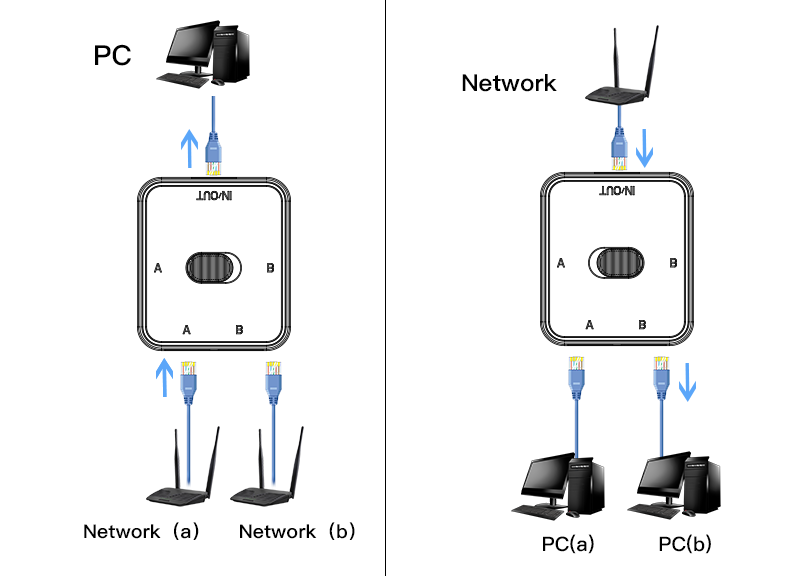 PC

IN/OUT

A

B

A

B

Network（a）

Network（b）

Network

IN/OUT

A

B

A

B

PC(a)

PC(b)