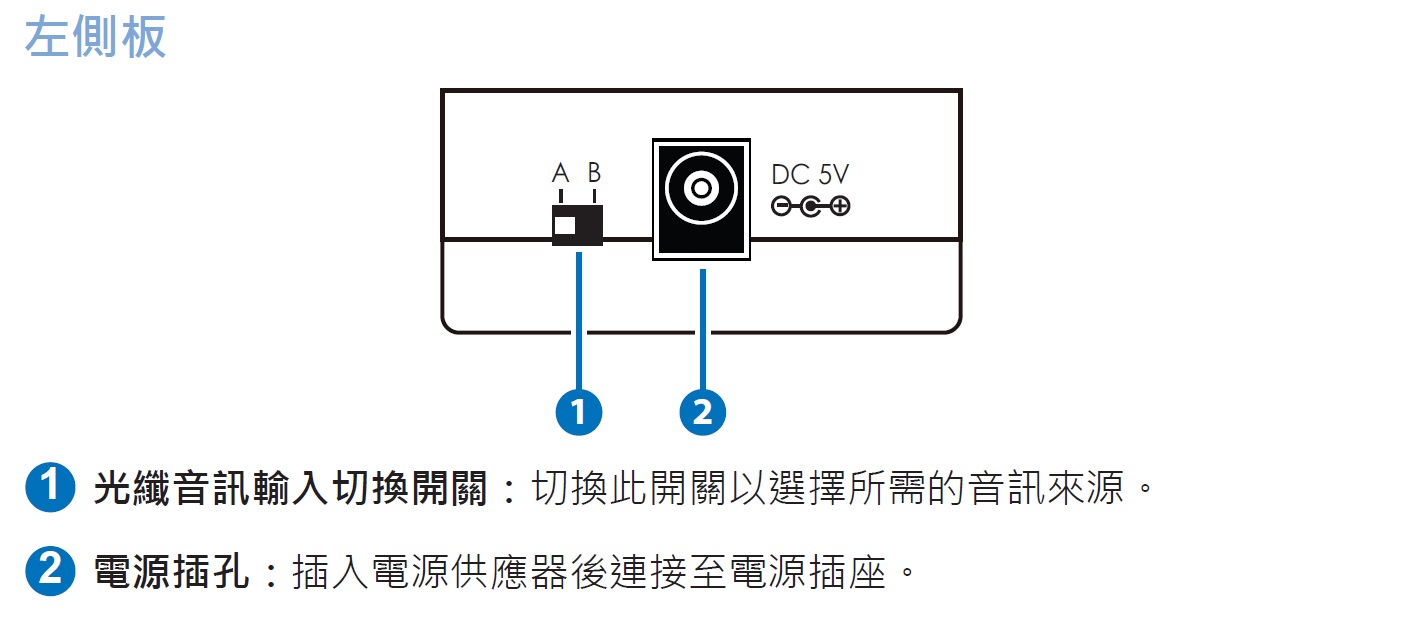 左側板

A B

DC 5V

1 2

1 光纖音訊輸入切換開關：切換此開關以選擇所需的音訊來源。

2 電源插孔：插入電源供應器後連接至電源插座。