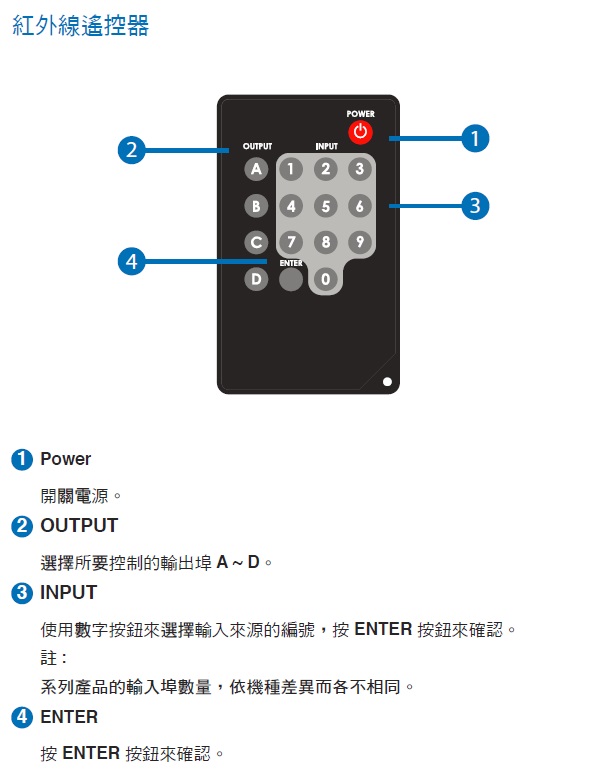 紅外線遙控器

POWER
OUTPUT
INPUT
A 1 2 3
B 4 5 6
C 7 8 9
ENTER
D 0
1
2
3
4

1 Power

開關電源。

2 OUTPUT

選擇所要控制的輸出埠 A ~ D。

3 INPUT

使用數字按鈕來選擇輸入來源的編號，按 ENTER 按鈕來確認。

註：

系列產品的輸入埠數量，依機種差異而各不相同。

4 ENTER

按 ENTER 按鈕來確認。