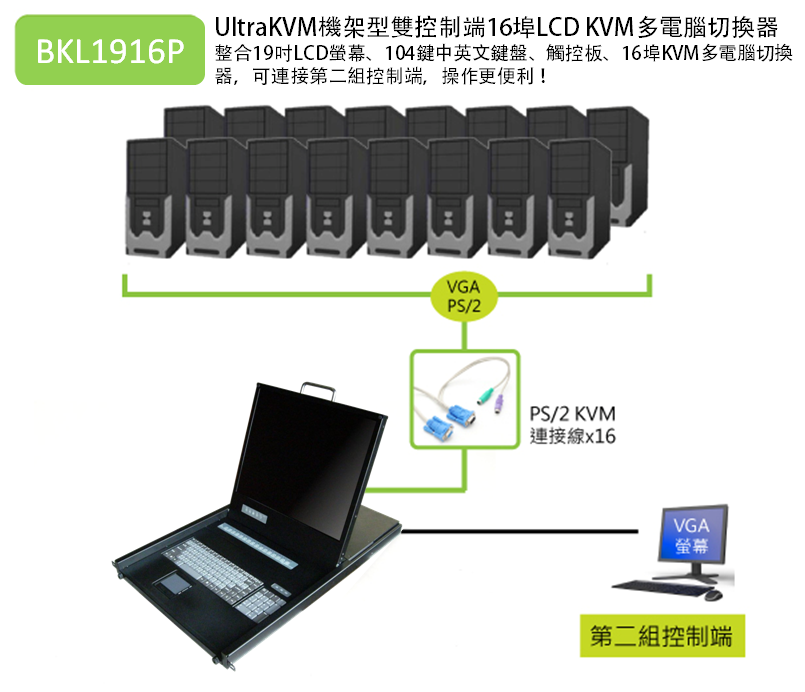 BKL1916P

UltraKVM機架型雙控制端16埠LCD KVM多電腦切換器

整合19吋LCD螢幕、104鍵中英文鍵盤、觸控板、16埠KVM多電腦切換器，可連接第二組控制端，操作更便利！

VGA
PS/2

PS/2 KVM
連接線x16

VGA
螢幕

第二組控制端