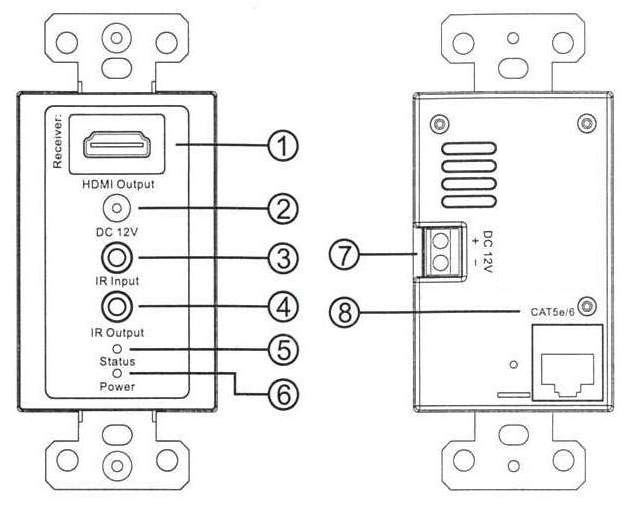 Receiver:
HDMI Output
1
DC 12V
2
IR Input
3
IR Output
4
Status
5
Power
6

7
DC 12V
+
−
8
CAT5e/6